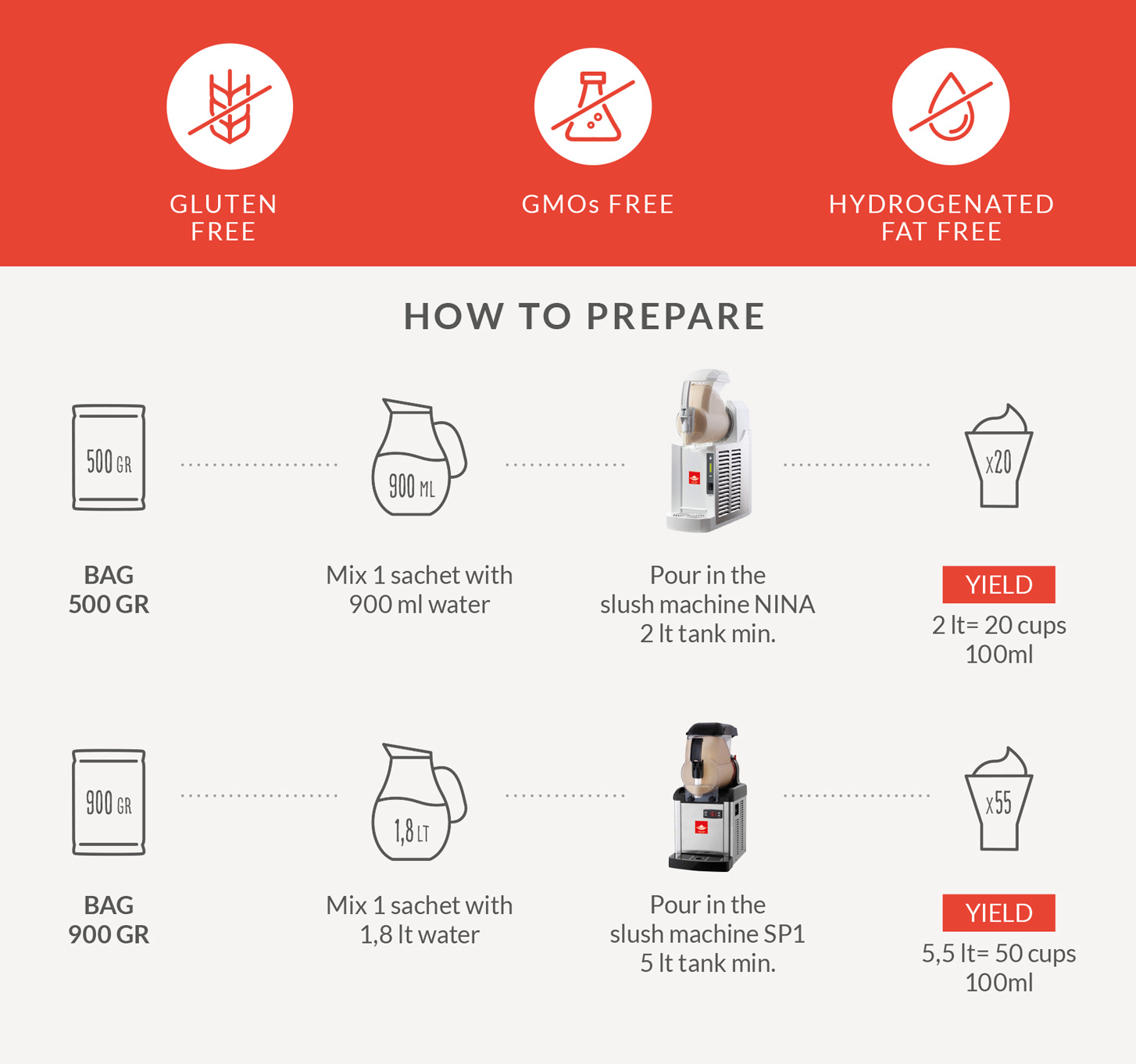 GLUTEN FREE

GMOs FREE

HYDROGENATED FAT FREE

HOW TO PREPARE

500 GR

900 ML

x20

BAG
500 GR

Mix 1 sachet with 900 ml water

Pour in the slush machine NINA 2 lt tank min.

YIELD

2 lt= 20 cups 100ml

900 GR

1,8 LT

x55

BAG
900 GR

Mix 1 sachet with 1,8 lt water

Pour in the slush machine SP1 5 lt tank min.

YIELD

5,5 lt= 50 cups 100ml